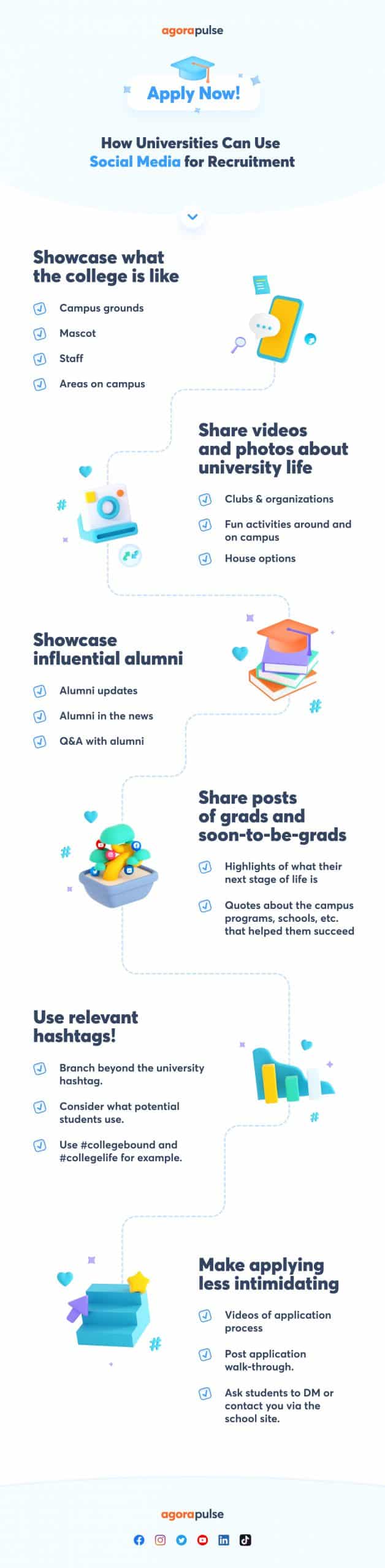 agorapulse

Apply Now!

How Universities Can Use Social Media for Recruitment

Showcase what the college is like

Campus grounds

Mascot

Staff

Areas on campus

Share videos and photos about university life

Clubs & organizations

Fun activities around and on campus

House options

Showcase influential alumni

Alumni updates

Alumni in the news

Q&A with alumni

Share posts of grads and soon-to-be-grads

Highlights of what their next stage of life is

Quotes about the campus programs, schools, etc. that helped them succeed

Use relevant hashtags!

Branch beyond the university hashtag.

Consider what potential students use.

Use #collegebound and #collegelife for example.

Make applying less intimidating

Videos of application process

Post application walk-through.

Ask students to DM or contact you via the school site.

agorapulse