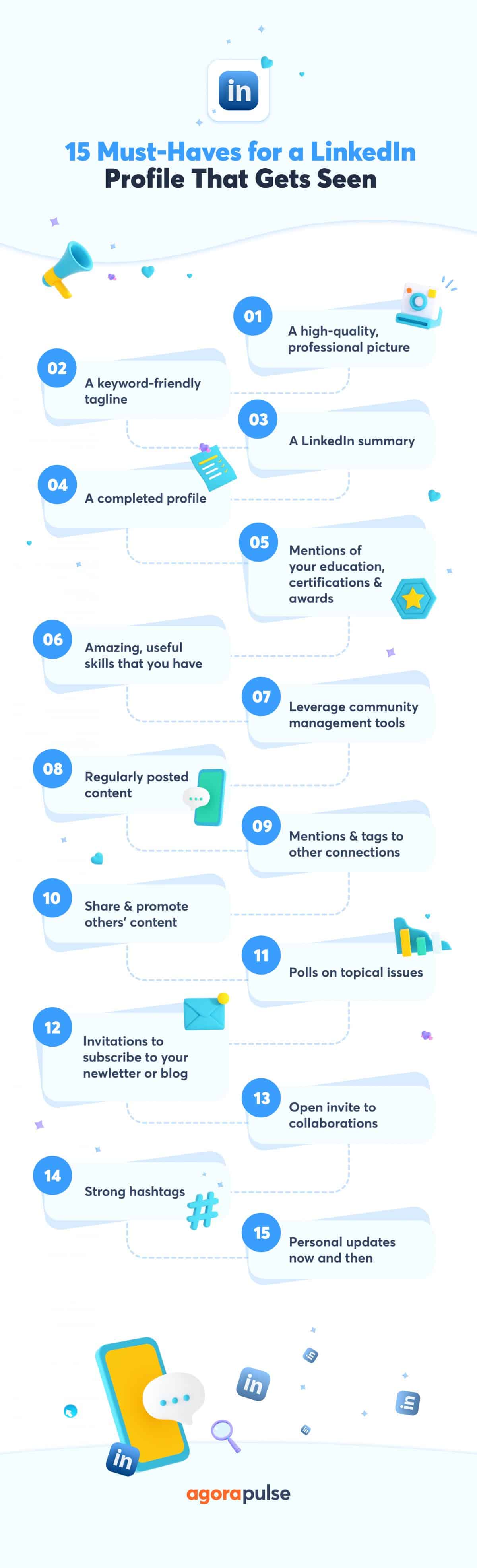 in

15 Must-Haves for a LinkedIn Profile That Gets Seen

01 A high-quality, professional picture

02 A keyword-friendly tagline

03 A LinkedIn summary

04 A completed profile

05 Mentions of your education, certifications & awards

06 Amazing, useful skills that you have

07 Leverage community management tools

08 Regularly posted content

09 Mentions & tags to other connections

10 Share & promote others' content

11 Polls on topical issues

12 Invitations to subscribe to your newletter or blog

13 Open invite to collaborations

14 Strong hashtags

15 Personal updates now and then

in

in

agorapulse