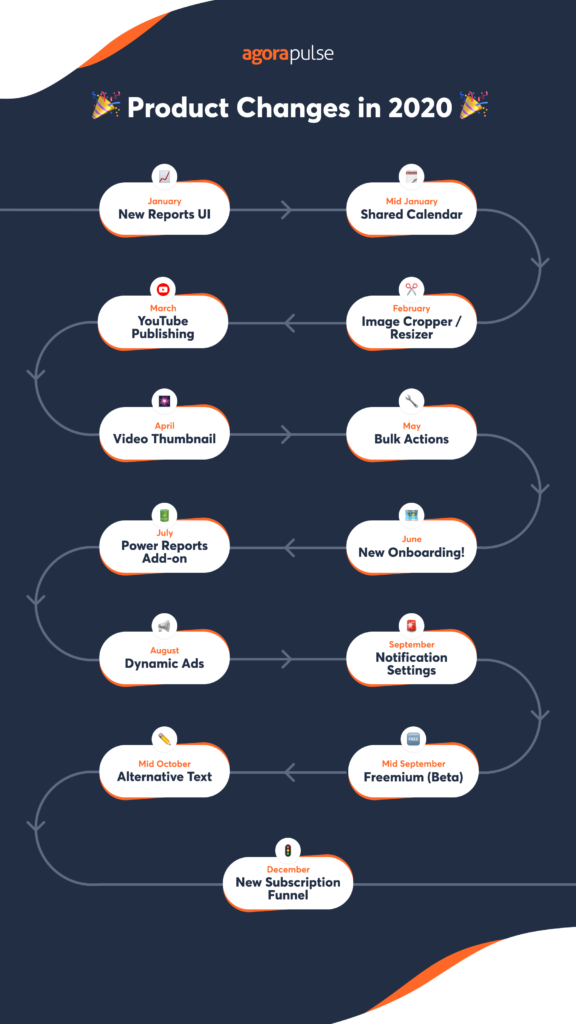 agorapulse

Product Changes in 2020

January
New Reports UI

Mid January
Shared Calendar

February
Image Cropper / Resizer

March
YouTube Publishing

April
Video Thumbnail

May
Bulk Actions

June
New Onboarding!

July
Power Reports Add-on

August
Dynamic Ads

September
Notification Settings

Mid September
Freemium (Beta)

Mid October
Alternative Text

December
New Subscription Funnel