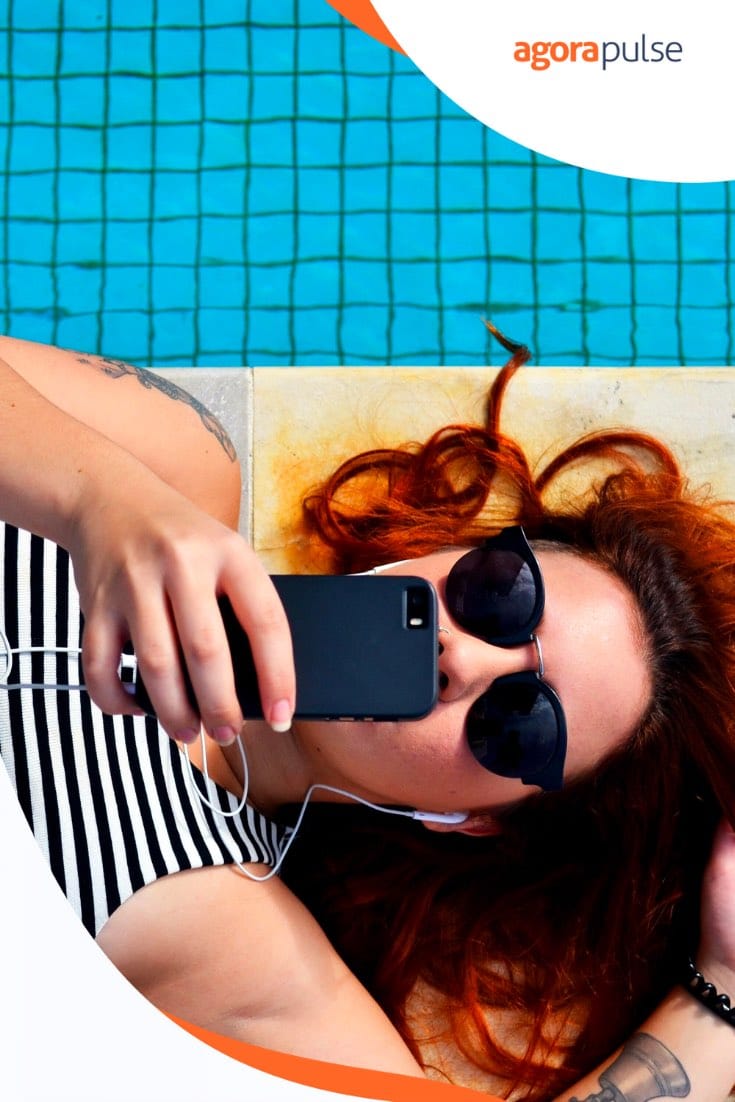 agorapulse