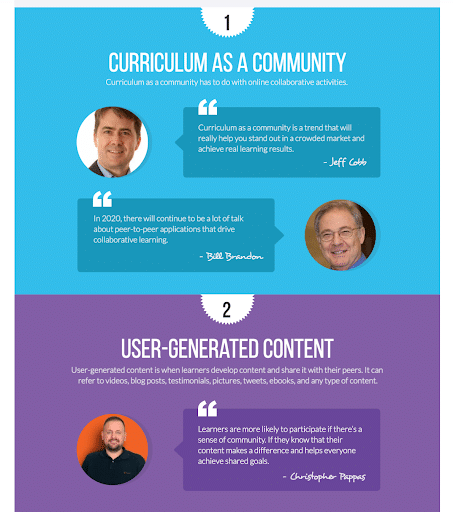 1

CURRICULUM AS A COMMUNITY

Curriculum as a community has to do with online collaborative activities.

Curriculum as a community is a trend that will really help you stand out in a crowded market and achieve real learning results.

- Jeff Cobb

In 2020, there will continue to be a lot of talk about peer-to-peer applications that drive collaborative learning.

- Bill Brandon

2

USER-GENERATED CONTENT

User-generated content is when learners develop content and share it with their peers. It can refer to videos, blog posts, testimonials, pictures, tweets, ebooks, and any type of content.

Learners are more likely to participate if there's a sense of community. If they know that their content makes a difference and helps everyone achieve shared goals.

- Christopher Pappas