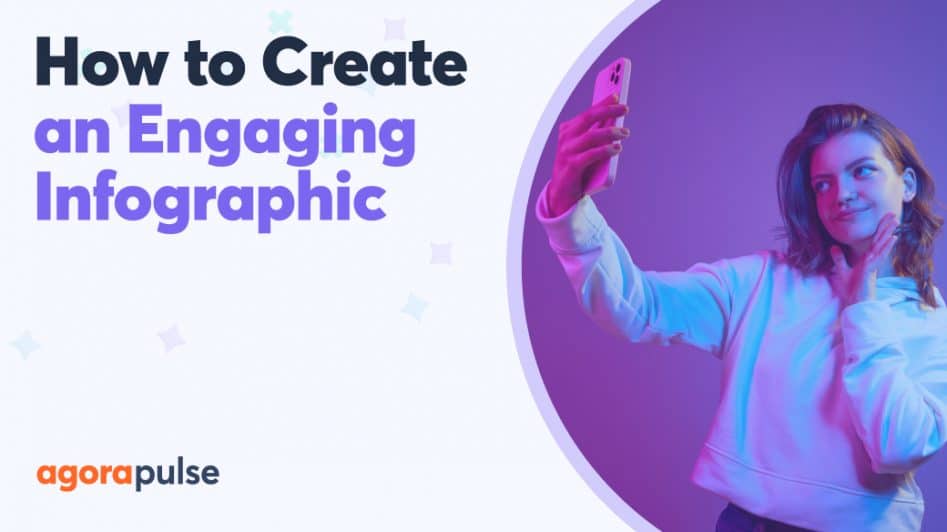 How to Create an Engaging Infographic

agorapulse