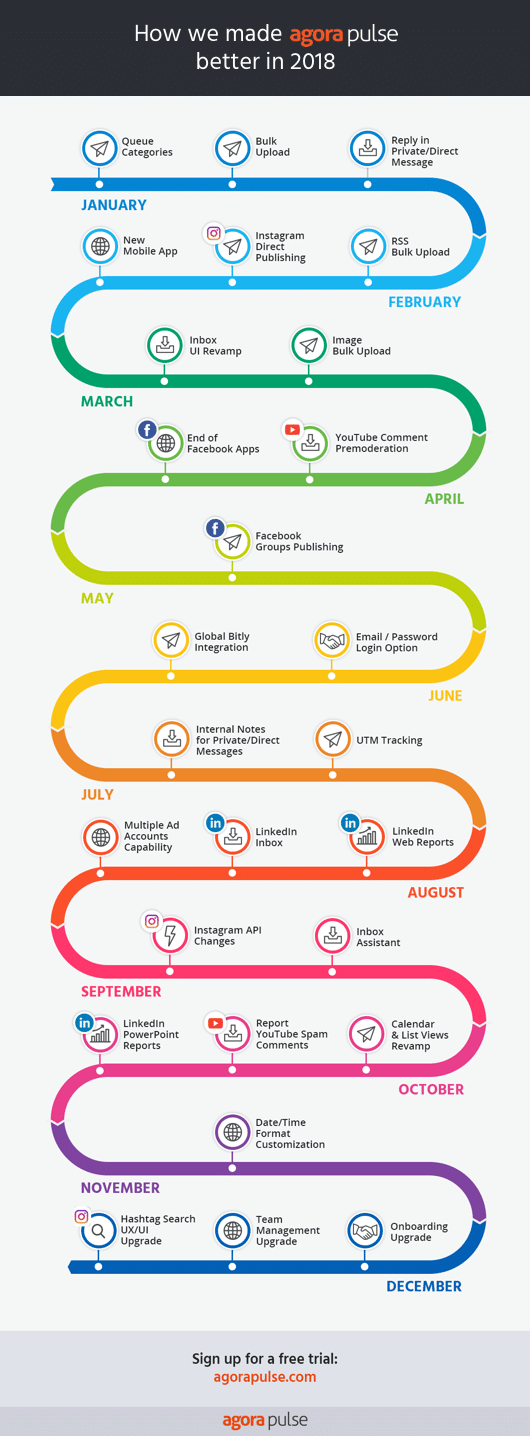 How we made agora pulse better in 2018

Queue Categories

Bulk Upload

Reply in Private/Direct Message

JANUARY

New Mobile App

Instagram Direct Publishing

RSS Bulk Upload

FEBRUARY

Inbox UI Revamp

Image Bulk Upload

MARCH

End of Facebook Apps

YouTube Comment Premoderation

APRIL

Facebook Groups Publishing

MAY

Global Bitly Integration

Email / Password Login Option

JUNE

Internal Notes for Private/Direct Messages

UTM Tracking

JULY

Multiple Ad Accounts Capability

LinkedIn Inbox

LinkedIn Web Reports

AUGUST

Instagram API Changes

Inbox Assistant

SEPTEMBER

LinkedIn PowerPoint Reports

Report YouTube Spam Comments

Calendar & List Views Revamp

OCTOBER

Date/Time Format Customization

NOVEMBER

Hashtag Search UX/UI Upgrade

Team Management Upgrade

Onboarding Upgrade

DECEMBER

Sign up for a free trial:
agorapulse.com

agora pulse