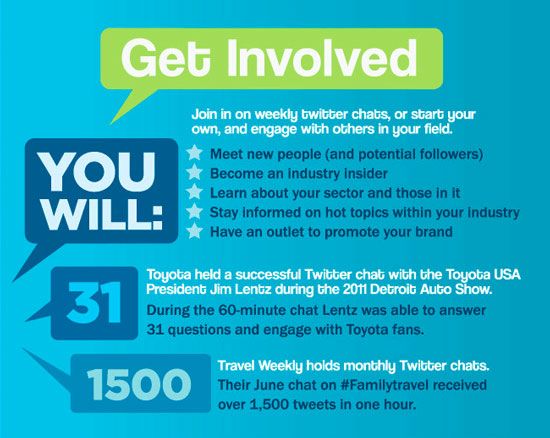 Get Involved

Join in on weekly twitter chats, or start your own, and engage with others in your field.

YOU WILL:

Meet new people (and potential followers)
Become an industry insider
Learn about your sector and those in it
Stay informed on hot topics within your industry
Have an outlet to promote your brand

31

Toyota held a successful Twitter chat with the Toyota USA President Jim Lentz during the 2011 Detroit Auto Show.
During the 60-minute chat Lentz was able to answer 31 questions and engage with Toyota fans.

1500

Travel Weekly holds monthly Twitter chats.
Their June chat on #Familytravel received over 1,500 tweets in one hour.