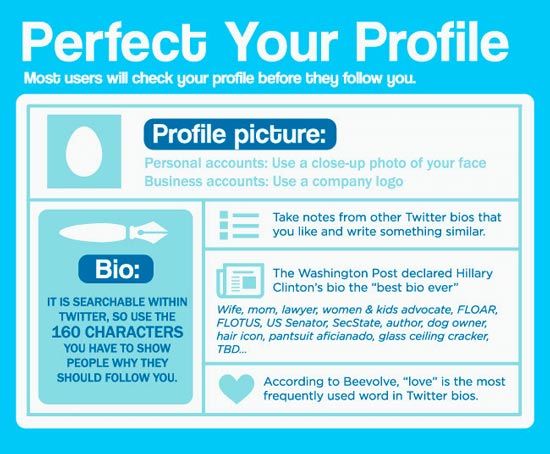 Perfect Your Profile

Most users will check your profile before they follow you.

Profile picture:

Personal accounts: Use a close-up photo of your face
Business accounts: Use a company logo

Bio:

IT IS SEARCHABLE WITHIN TWITTER, SO USE THE 160 CHARACTERS YOU HAVE TO SHOW PEOPLE WHY THEY SHOULD FOLLOW YOU.

Take notes from other Twitter bios that you like and write something similar.

The Washington Post declared Hillary Clinton's bio the "best bio ever"

Wife, mom, lawyer, women & kids advocate, FLOAR, FLOTUS, US Senator, SecState, author, dog owner, hair icon, pantsuit aficianado, glass ceiling cracker, TBD...

According to Beevolve, "love" is the most frequently used word in Twitter bios.