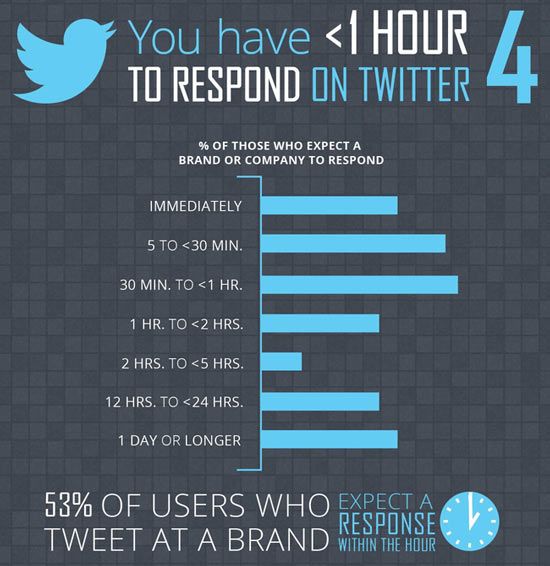 You have <1 HOUR TO RESPOND ON TWITTER

4

% OF THOSE WHO EXPECT A BRAND OR COMPANY TO RESPOND

IMMEDIATELY

5 TO <30 MIN.

30 MIN. TO <1 HR.

1 HR. TO <2 HRS.

2 HRS. TO <5 HRS.

12 HRS. TO <24 HRS.

1 DAY OR LONGER

53% OF USERS WHO TWEET AT A BRAND EXPECT A RESPONSE WITHIN THE HOUR